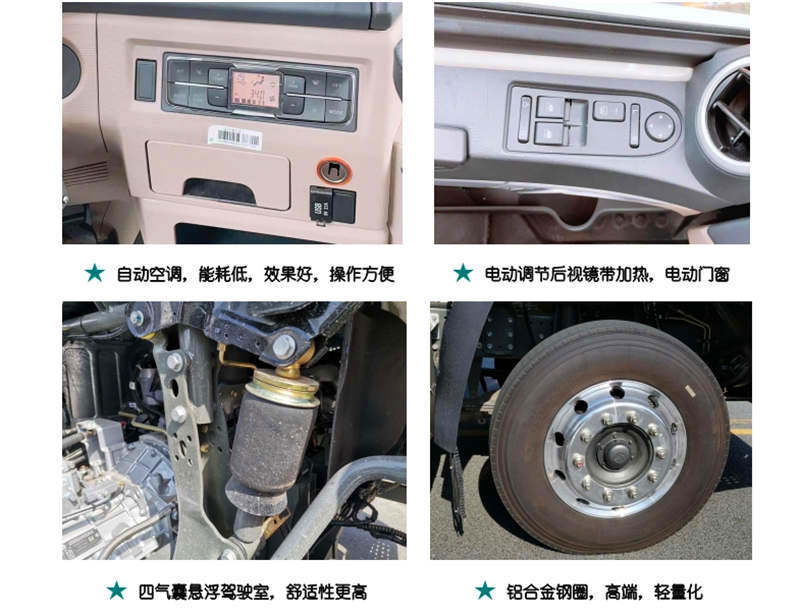 ★ 自动空调，能耗低，效果好，操作方便

★ 电动调节后视镜带加热，电动门窗

★ 四气囊悬浮驾驶室，舒适性更高

★ 铝合金钢圈，高端，轻量化